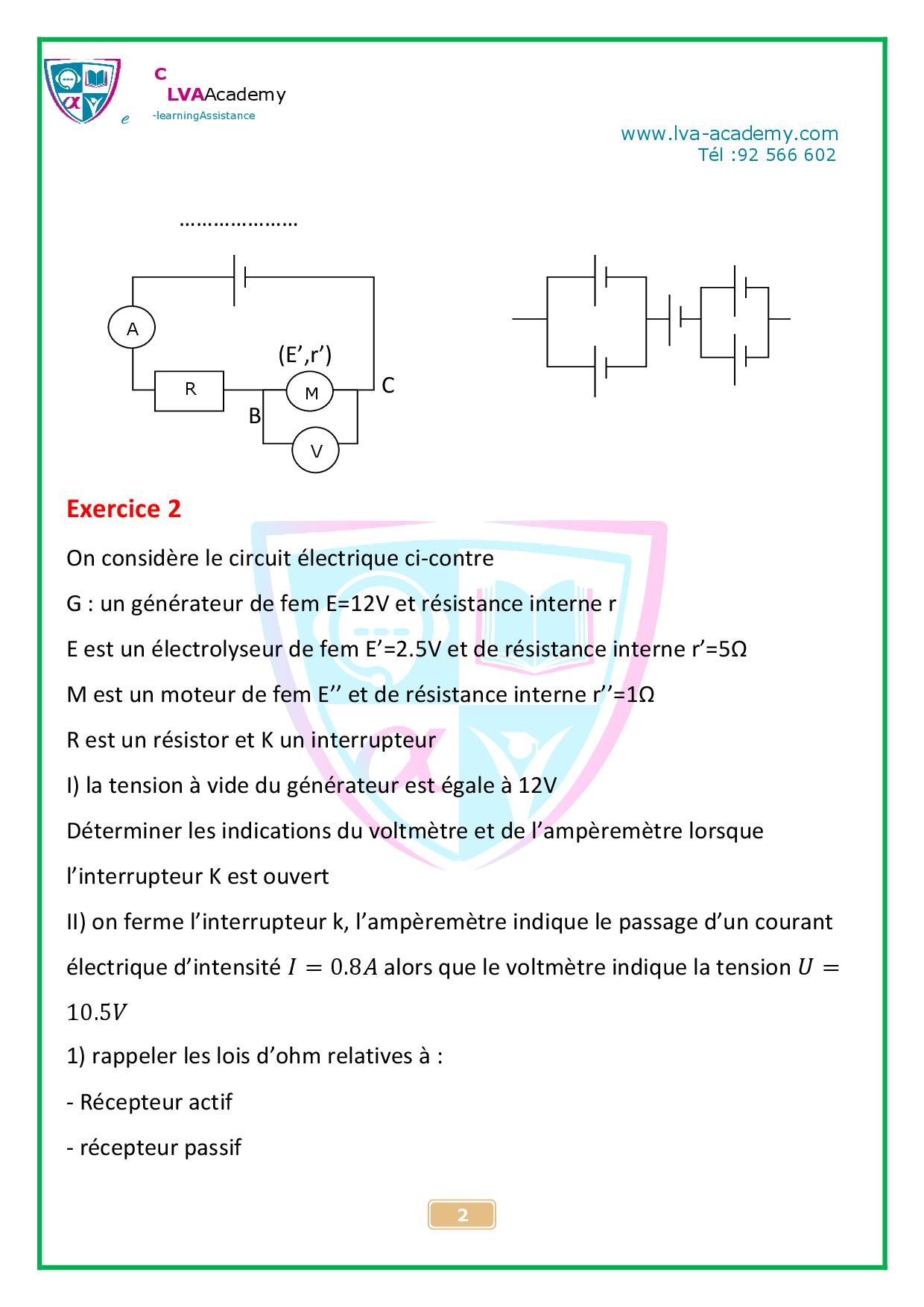 C
LVAAcademy
e -learningAssistance

www.lva-academy.com
Tél :92 566 602

…………………

A
(E’,r’)
R
M
C
B
V

Exercice 2

On considère le circuit électrique ci-contre

G : un générateur de fem E=12V et résistance interne r

E est un électrolyseur de fem E’=2.5V et de résistance interne r’=5Ω

M est un moteur de fem E’’ et de résistance interne r’’=1Ω

R est un résistor et K un interrupteur

I) la tension à vide du générateur est égale à 12V

Déterminer les indications du voltmètre et de l’ampèremètre lorsque l’interrupteur K est ouvert

II) on ferme l’interrupteur k, l’ampèremètre indique le passage d’un courant électrique d’intensité $I = 0.8A$ alors que le voltmètre indique la tension $U = 10.5V$

1) rappeler les lois d’ohm relatives à :

- Récepteur actif

- récepteur passif

2