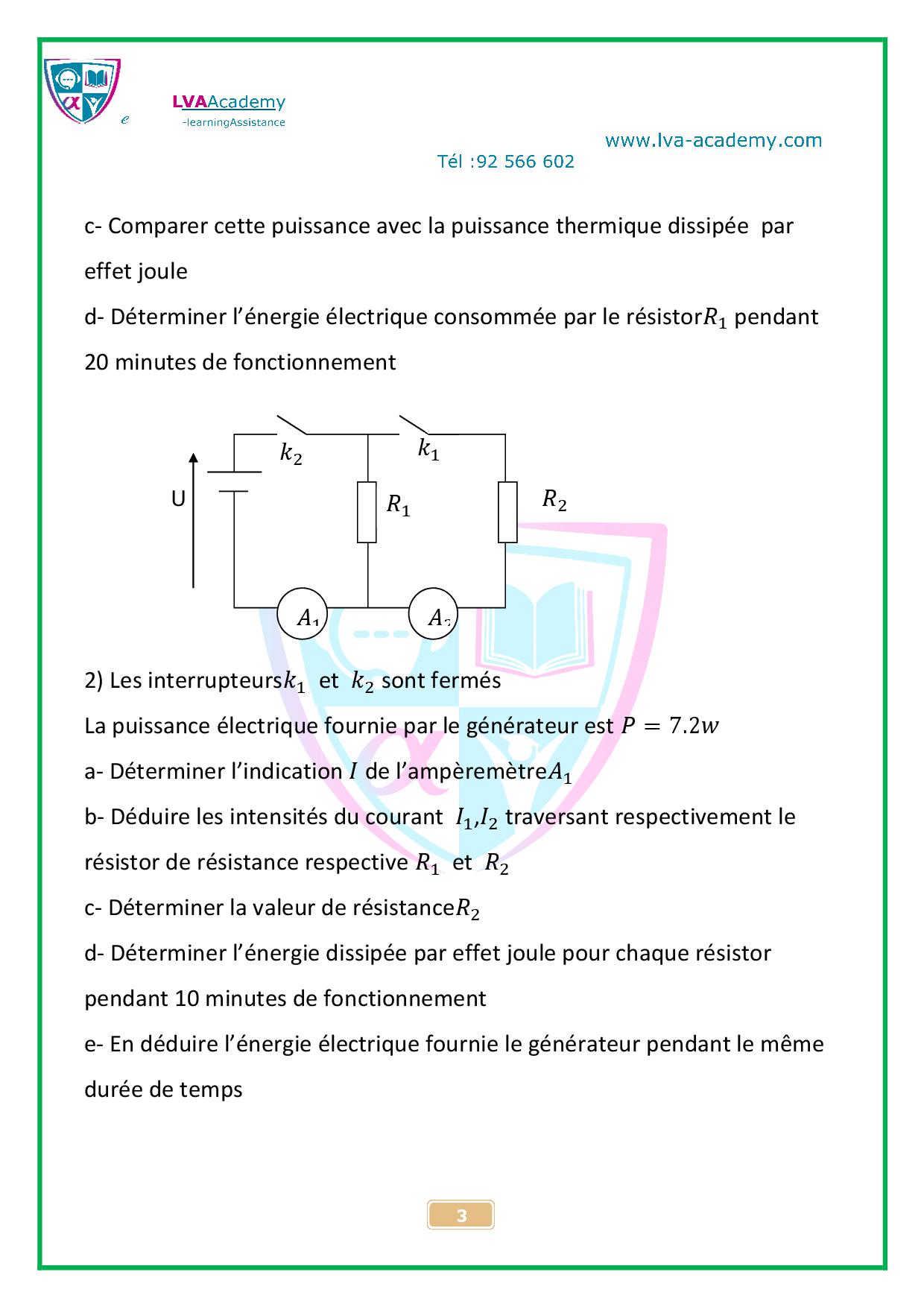 e LVAAcademy
-learningAssistance

www.lva-academy.com

Tél :92 566 602

c- Comparer cette puissance avec la puissance thermique dissipée par effet joule

d- Déterminer l'énergie électrique consommée par le résistor$R_1$ pendant 20 minutes de fonctionnement

$k_2$ $k_1$ U $R_1$ $R_2$ $A_1$ $A_2$

2) Les interrupteurs$k_1$ et $k_2$ sont fermés

La puissance électrique fournie par le générateur est $P = 7.2w$

a- Déterminer l'indication $I$ de l'ampèremètre$A_1$

b- Déduire les intensités du courant $I_1$,$I_2$ traversant respectivement le résistor de résistance respective $R_1$ et $R_2$

c- Déterminer la valeur de résistance$R_2$

d- Déterminer l'énergie dissipée par effet joule pour chaque résistor pendant 10 minutes de fonctionnement

e- En déduire l'énergie électrique fournie le générateur pendant le même durée de temps

3